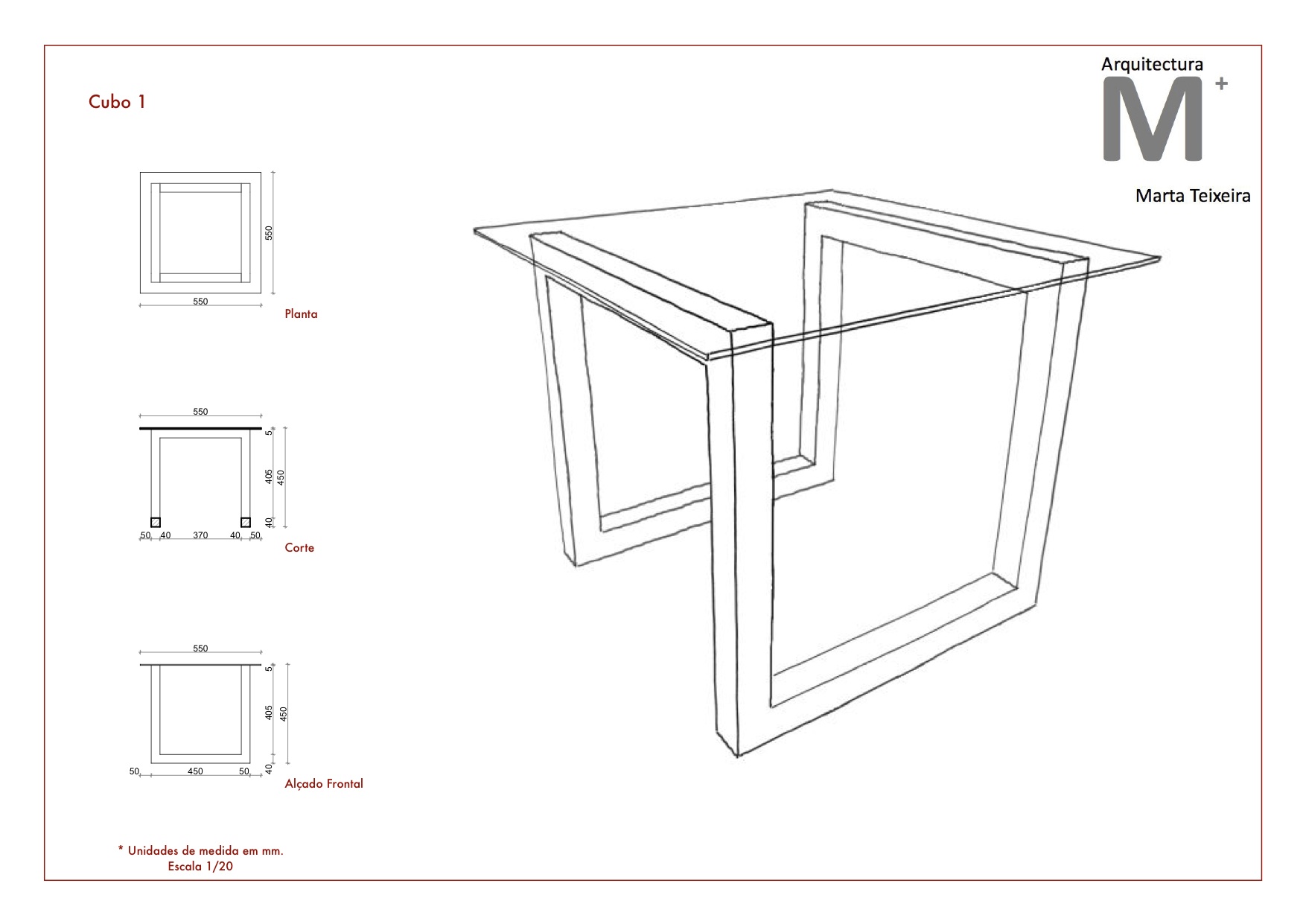 Cubo 1

Arquitectura
M+
Marta Teixeira

550
550
Planta

550
5
405
450
40
50 40 370 40 50
Corte

550
5
405
450
40
50 450 50
Alçado Frontal

* Unidades de medida em mm.
Escala 1/20